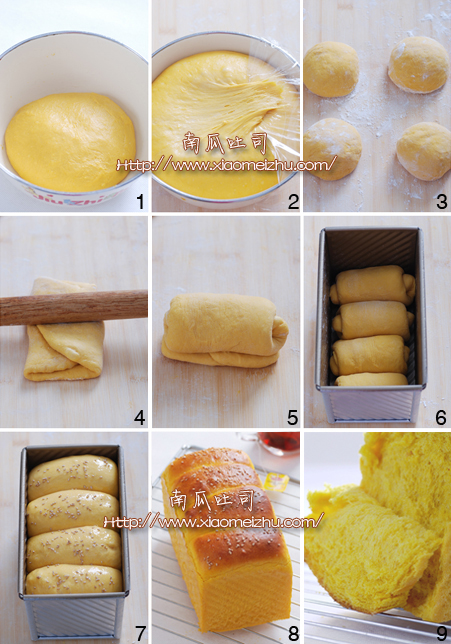 1

南瓜吐司
Http://www.xiaomeizhu.com/
2

3

4

5

6

7

南瓜吐司
Http://www.xiaomeizhu.com/
8

9