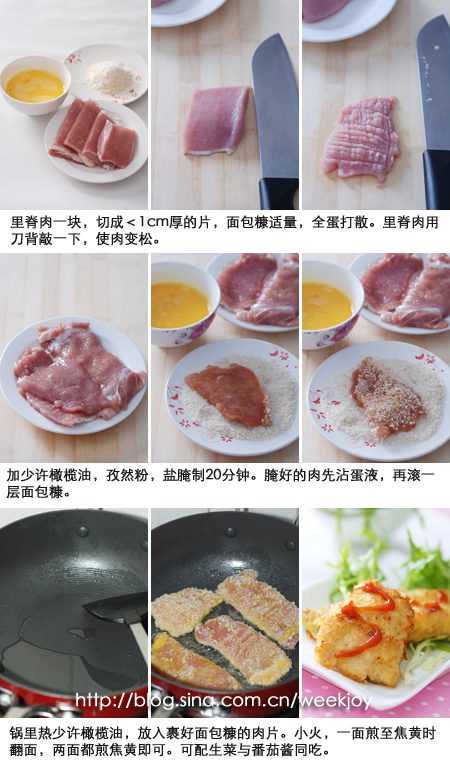 里脊肉一块，切成<1cm厚的片，面包糠适量，全蛋打散。里脊肉用刀背敲一下，使肉变松。

加少许橄榄油，孜然粉，盐腌制20分钟。腌好的肉先沾蛋液，再滚一层面包糠。

http://blog.sina.com.cn/weekjoy

锅里热少许橄榄油，放入裹好面包糠的肉片。小火，一面煎至焦黄时翻面，两面都煎焦黄即可。可配生菜与番茄酱同吃。