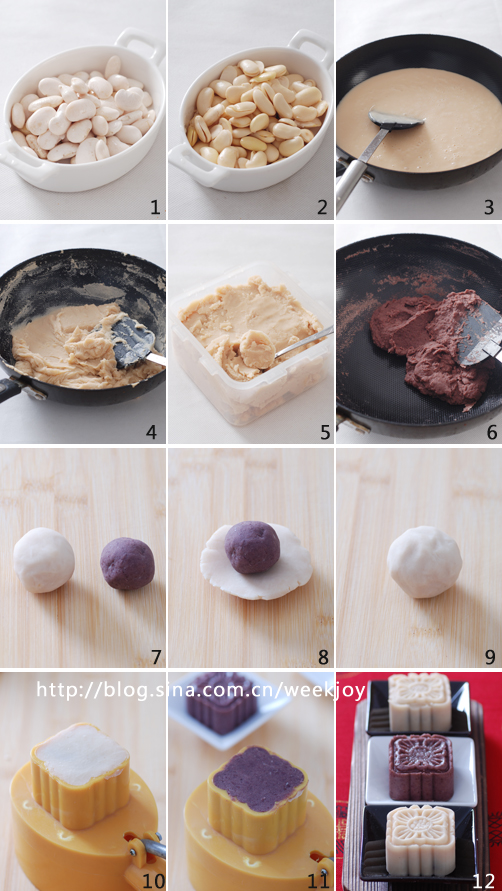 1

2

3

4

5

6

7

8

9

http://blog.sina.com.cn/weekjoy

10

11

12