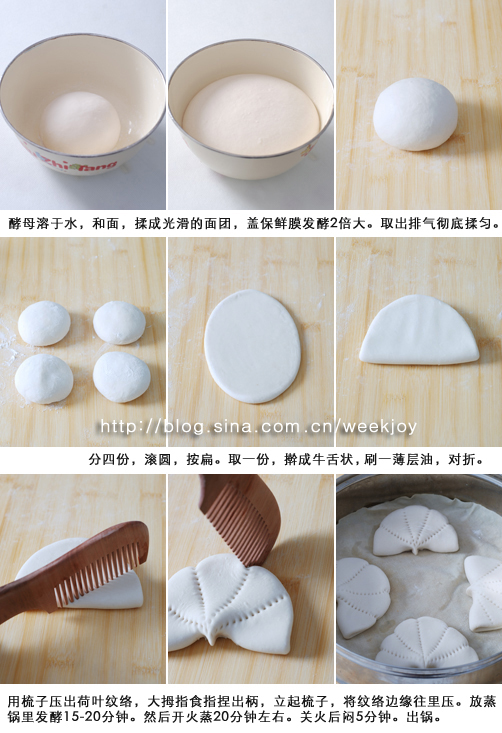 Zhi Tang

酵母溶于水，和面，揉成光滑的面团，盖保鲜膜发酵2倍大。取出排气彻底揉匀。

http://blog.sina.com.cn/weekjoy

分四份，滚圆，按扁。取一份，擀成牛舌状，刷一薄层油，对折。

用梳子压出荷叶纹络，大拇指食指捏出柄，立起梳子，将纹络边缘往里压。放蒸锅里发酵15-20分钟。然后开火蒸20分钟左右。关火后闷5分钟。出锅。