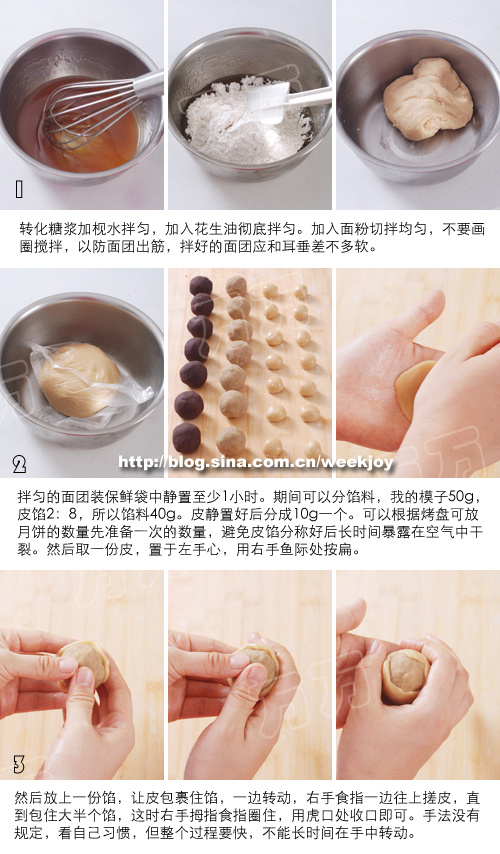 1

转化糖浆加枧水拌匀，加入花生油彻底拌匀。加入面粉切拌均匀，不要画圈搅拌，以防面团出筋，拌好的面团应和耳垂差不多软。

2

http://blog.sina.com.cn/weekjoy

拌匀的面团装保鲜袋中静置至少1小时。期间可以分馅料，我的模子50g，皮馅2：8，所以馅料40g。皮静置好后分成10g一个。可以根据烤盘可放月饼的数量先准备一次的数量，避免皮馅分称好后长时间暴露在空气中干裂。然后取一份皮，置于左手心，用右手鱼际处按扁。

3

然后放上一份馅，让皮包裹住馅，一边转动，右手食指一边往上搓皮，直到包住大半个馅，这时右手拇指食指圈住，用虎口处收口即可。手法没有规定，看自己习惯，但整个过程要快，不能长时间在手中转动。